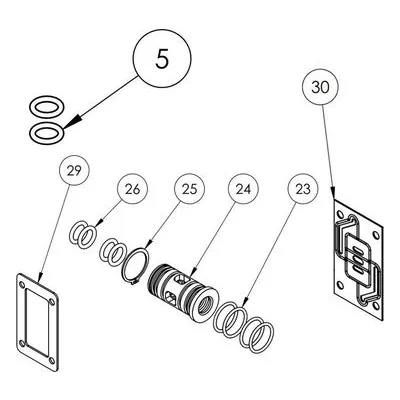 5

30

29

26

25

24

23