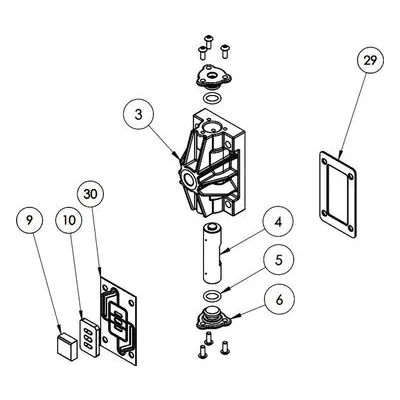 29
3
30
9
10
4
5
6