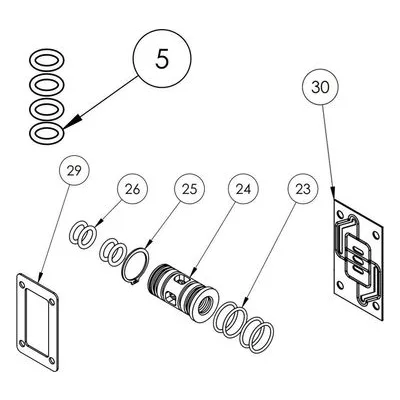 5

30

29

26

25

24

23