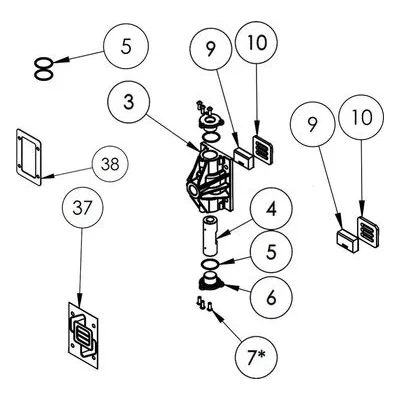 5
9
10
3
9
10
38
37
4
5
6
7*