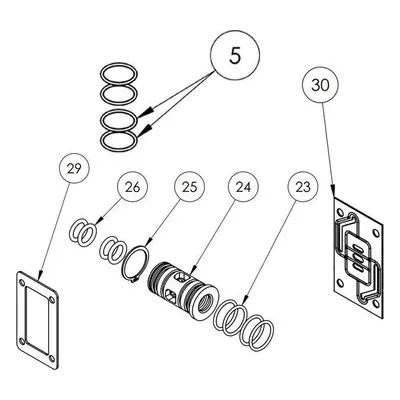 5

30

29

26

25

24

23